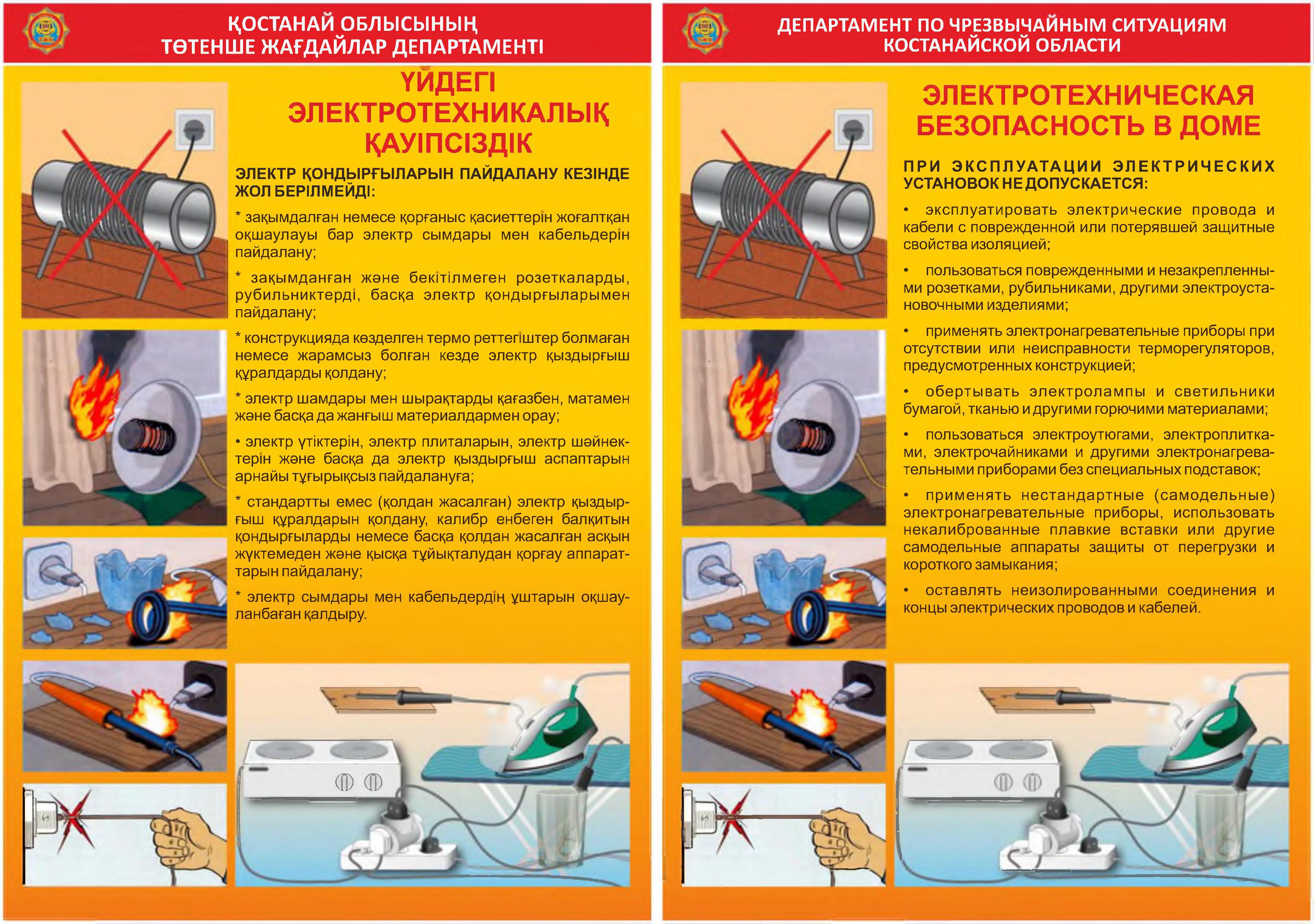 ҚОСТАНАЙ ОБЛЫСЫНЫҢ ТӨТЕНШЕ ЖАҒДАЙЛАР ДЕПАРТАМЕНТІ

ҮЙДЕГІ ЭЛЕКТРОТЕХНИКАЛЫҚ ҚАУІПСІЗДІК

ЭЛЕКТР ҚОНДЫРҒЫЛАРЫН ПАЙДАЛАНУ КЕЗІНДЕ ЖОЛ БЕРІЛМЕЙДІ:

* зақымдалған немесе қорғаныс қасиеттерін жоғалтқан оқшаулауы бар электр сымдары мен кабельдерін пайдалану;

* зақымданған және бекітілмеген розеткаларды, рубильниктерді, басқа электр қондырғыларымен пайдалану;

* конструкцияда көзделген термо реттегіштер болмаған немесе жарамсыз болған кезде электр қыздырғыш құралдарды қолдану;

* электр шамдары мен шырақтарды қағазбен, матамен және басқа да жанғыш материалдармен орау;

• электр үтіктерін, электр плиталарын, электр шәйнектерін және басқа да электр қыздырғыш аспаптарын арнайы тұғырықсыз пайдалануға;

* стандартты емес (қолдан жасалған) электр қыздырғыш құралдарын қолдану, калибр енбеген балқитын қондырғыларды немесе басқа қолдан жасалған асқын жүктемеден және қысқа тұйықталудан қорғау аппараттарын пайдалану;

* электр сымдары мен кабельдердің ұштарын оқшауланбаған қалдыру.

ДЕПАРТАМЕНТ ПО ЧРЕЗВЫЧАЙНЫМ СИТУАЦИЯМ КОСТАНАЙСКОЙ ОБЛАСТИ

ЭЛЕКТРОТЕХНИЧЕСКАЯ БЕЗОПАСНОСТЬ В ДОМЕ

ПРИ ЭКСПЛУАТАЦИИ ЭЛЕКТРИЧЕСКИХ УСТАНОВОК НЕ ДОПУСКАЕТСЯ:

• эксплуатировать электрические провода и кабели с поврежденной или потерявшей защитные свойства изоляцией;

• пользоваться поврежденными и незакрепленными розетками, рубильниками, другими электроустановочными изделиями;

• применять электронагревательные приборы при отсутствии или неисправности терморегуляторов, предусмотренных конструкцией;

• обертывать электролампы и светильники бумагой, тканью и другими горючими материалами;

• пользоваться электроутюгами, электроплитками, электрочайниками и другими электронагревательными приборами без специальных подставок;

• применять нестандартные (самодельные) электронагревательные приборы, использовать некалиброванные плавкие вставки или другие самодельные аппараты защиты от перегрузки и короткого замыкания;

• оставлять неизолированными соединения и концы электрических проводов и кабелей.